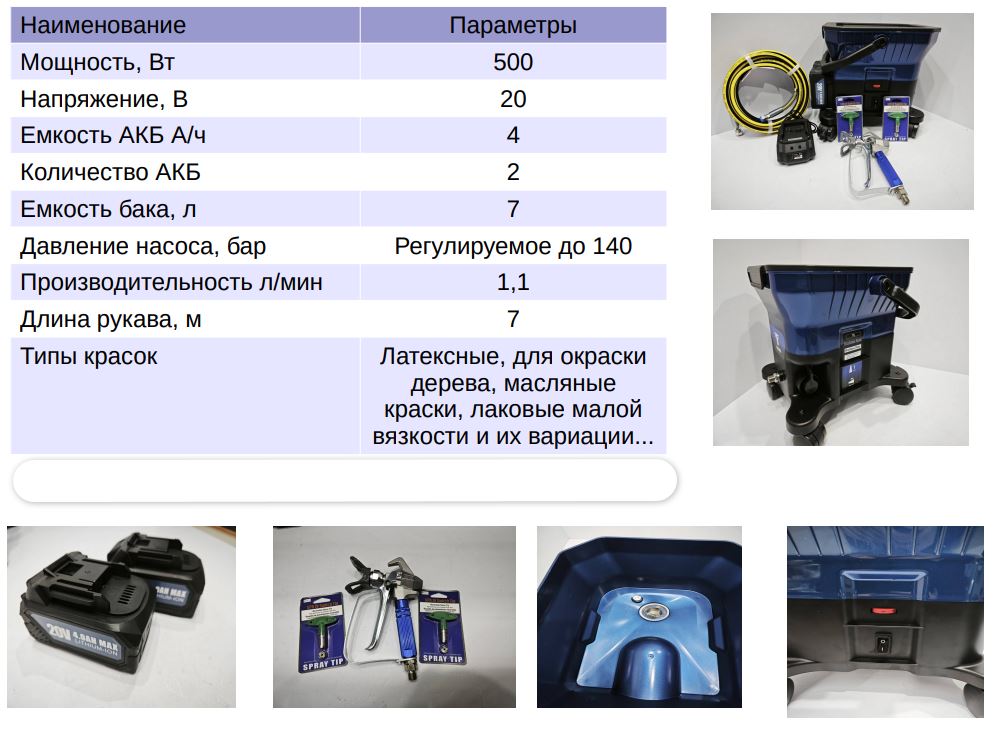 | Наименование | Параметры |
|---|---|
| Мощность, Вт | 500 |
| Напряжение, В | 20 |
| Емкость АКБ А/ч | 4 |
| Количество АКБ | 2 |
| Емкость бака, л | 7 |
| Давление насоса, бар | Регулируемое до 140 |
| Производительность л/мин | 1,1 |
| Длина рукава, м | 7 |
| Типы красок | Латексные, для окраски дерева, масляные краски, лаковые малой вязкости и их вариации... |

20V 4.0AH MAX

SPRAY TIP

SPRAY TIP